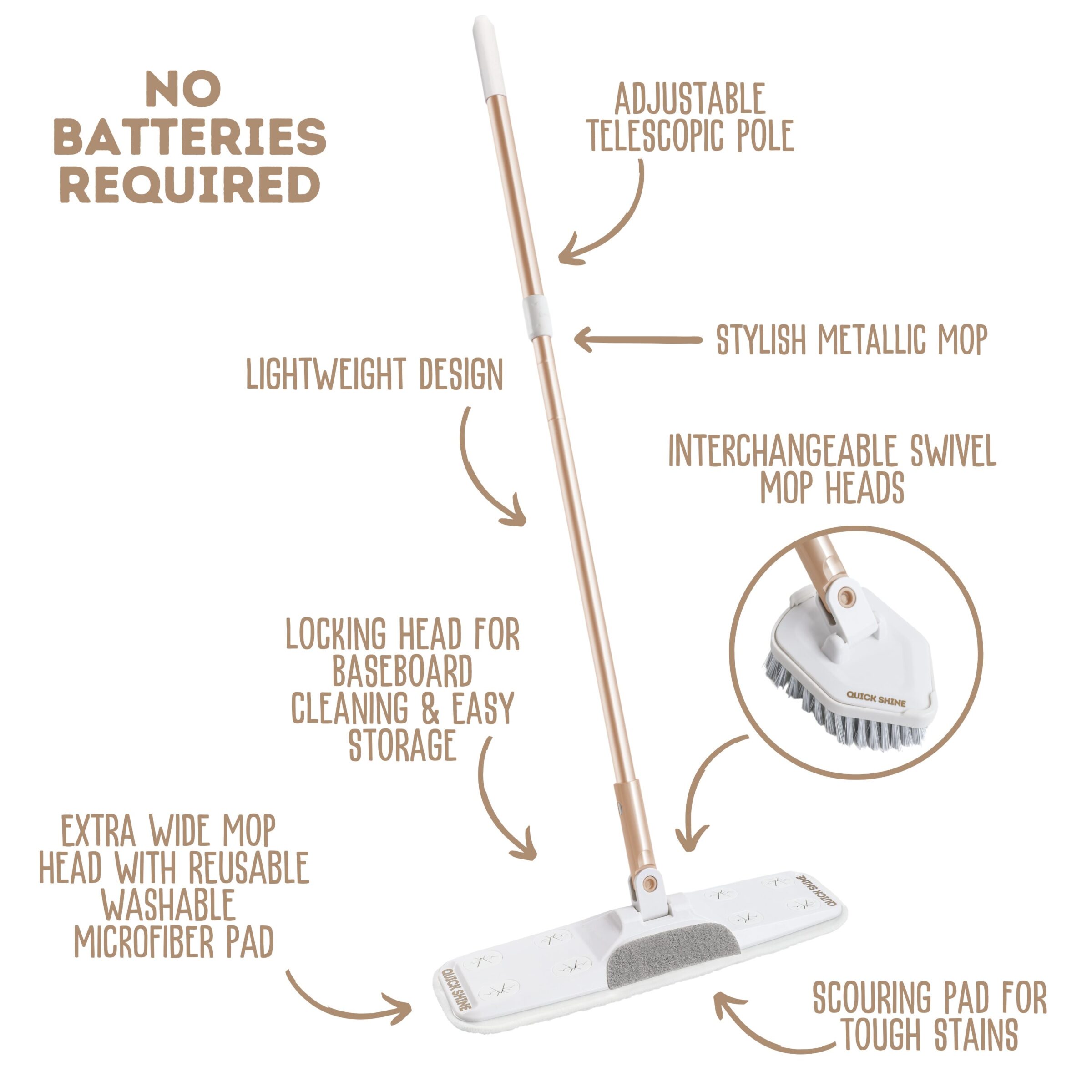 NO BATTERIES REQUIRED

ADJUSTABLE TELESCOPIC POLE

STYLISH METALLIC MOP

LIGHTWEIGHT DESIGN

INTERCHANGEABLE SWIVEL MOP HEADS

QUICK SHINE

LOCKING HEAD FOR BASEBOARD CLEANING & EASY STORAGE

EXTRA WIDE MOP HEAD WITH REUSABLE WASHABLE MICROFIBER PAD

QUICK SHINE

QUICK SHINE

SCOURING PAD FOR TOUGH STAINS